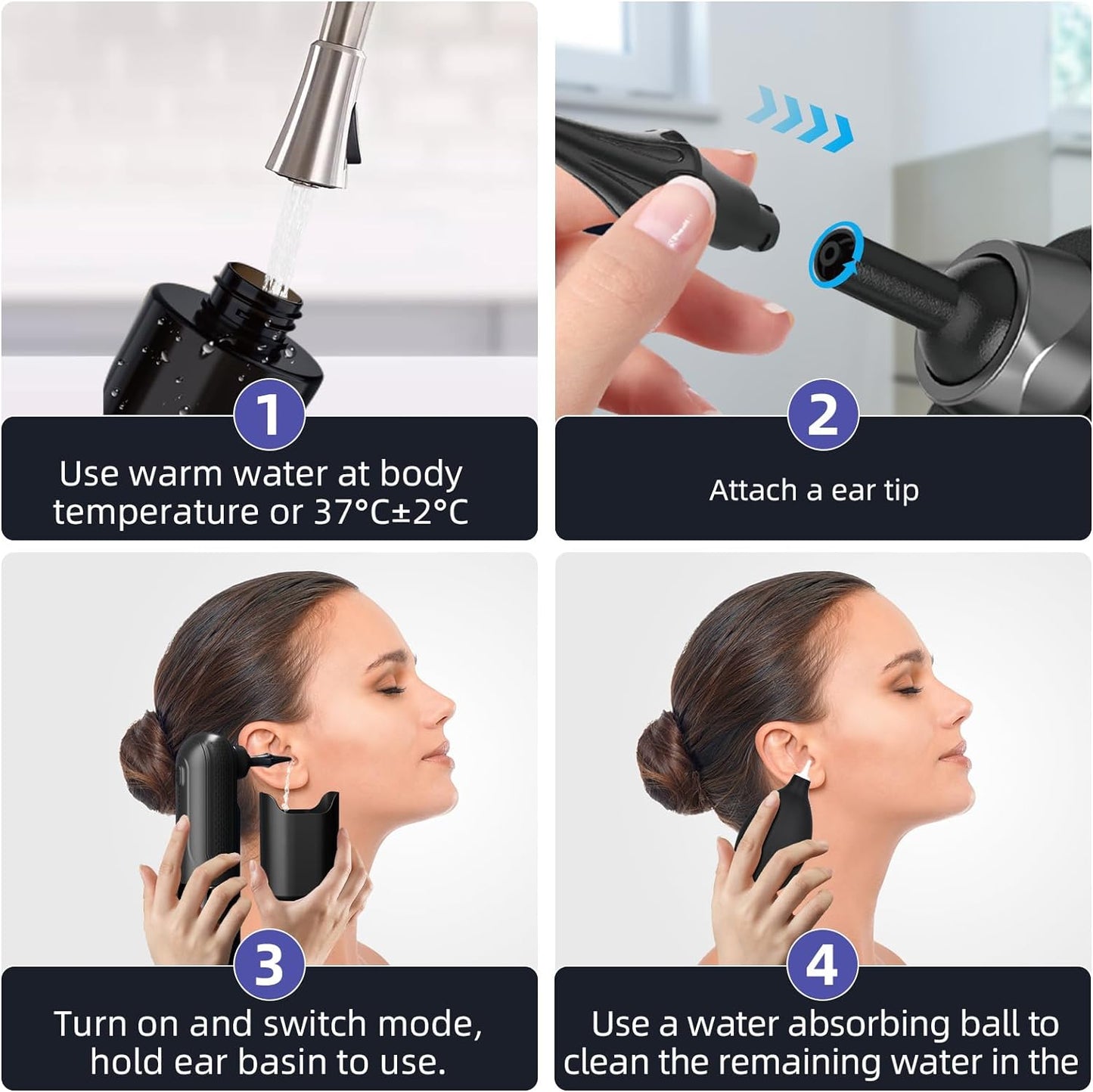 1

Use warm water at body temperature or 37°C±2°C

2

Attach a ear tip

3

Turn on and switch mode, hold ear basin to use.

4

Use a water absorbing ball to clean the remaining water in the