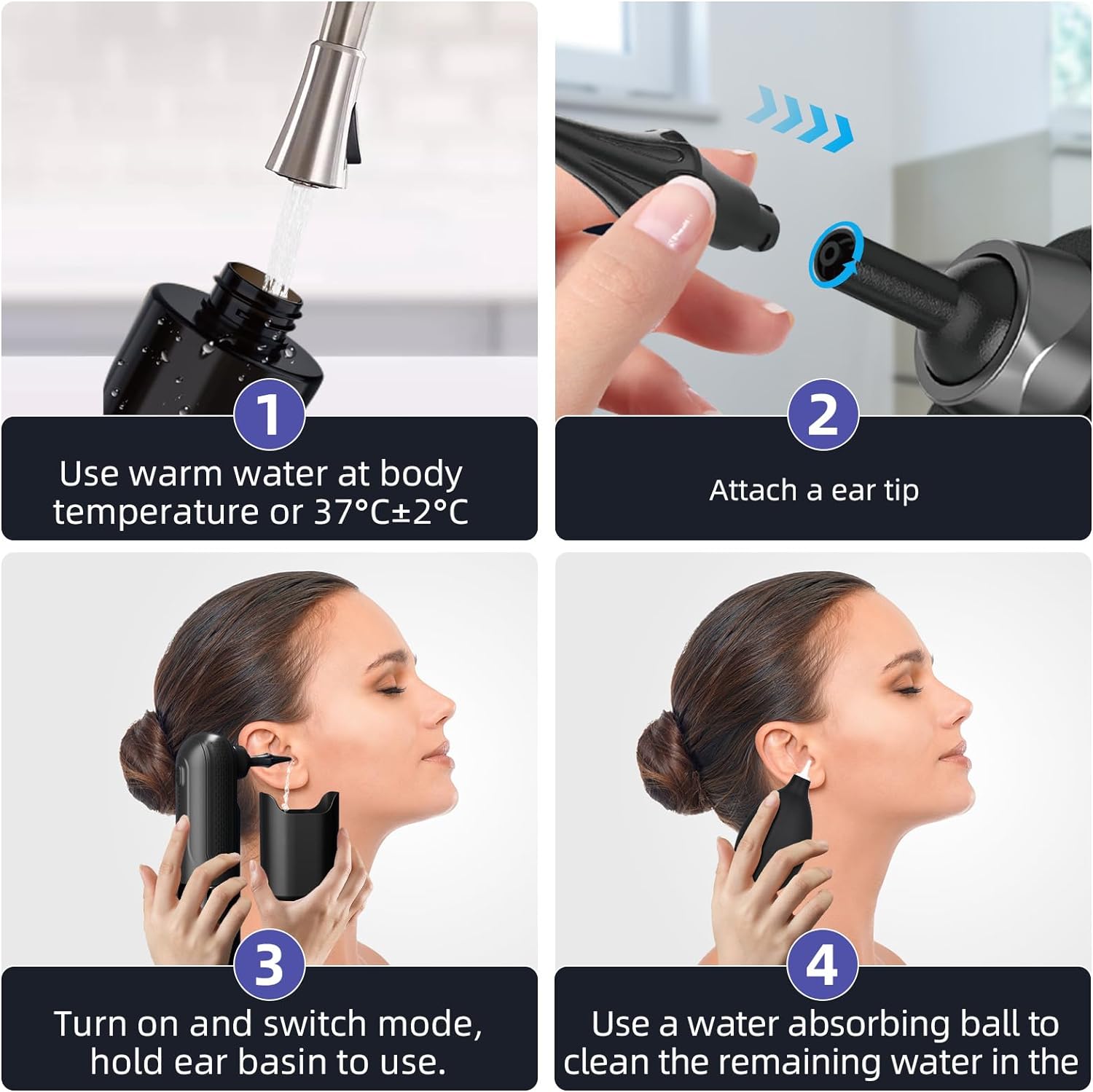 1

Use warm water at body temperature or 37°C±2°C

2

Attach a ear tip

3

Turn on and switch mode, hold ear basin to use.

4

Use a water absorbing ball to clean the remaining water in the