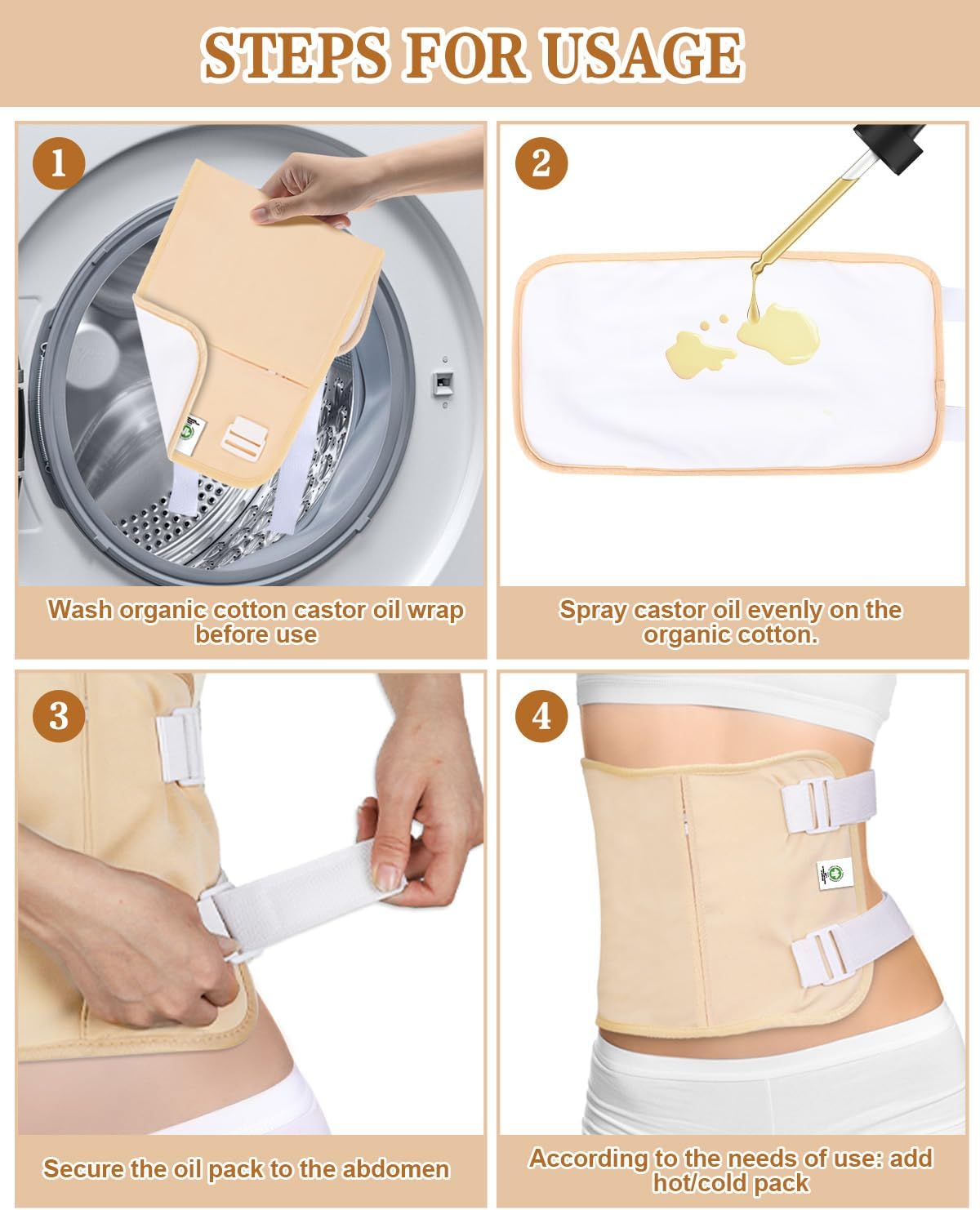 STEPS FOR USAGE

1

Wash organic cotton castor oil wrap before use

2

Spray castor oil evenly on the organic cotton.

3

Secure the oil pack to the abdomen

4

According to the needs of use: add hot/cold pack